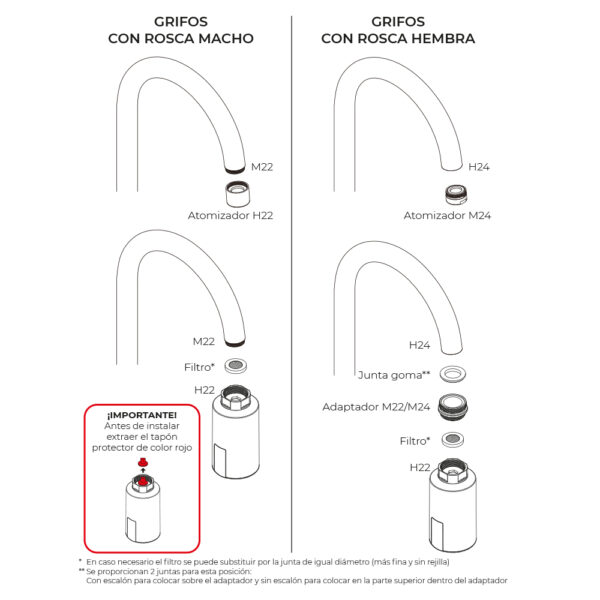 GRIFOS
CON ROSCA MACHO

M22

Atomizador H22

M22

Filtro*

H22

¡IMPORTANTE!
Antes de instalar extraer el tapón protector de color rojo

GRIFOS
CON ROSCA HEMBRA

H24

Atomizador M24

H24

Junta goma**

Adaptador M22/M24

Filtro*

H22

* En caso necesario el filtro se puede substituir por la junta de igual diámetro (más fina y sin rejilla)
** Se proporcionan 2 juntas para esta posición:
Con escalón para colocar sobre el adaptador y sin escalón para colocar en la parte superior dentro del adaptador