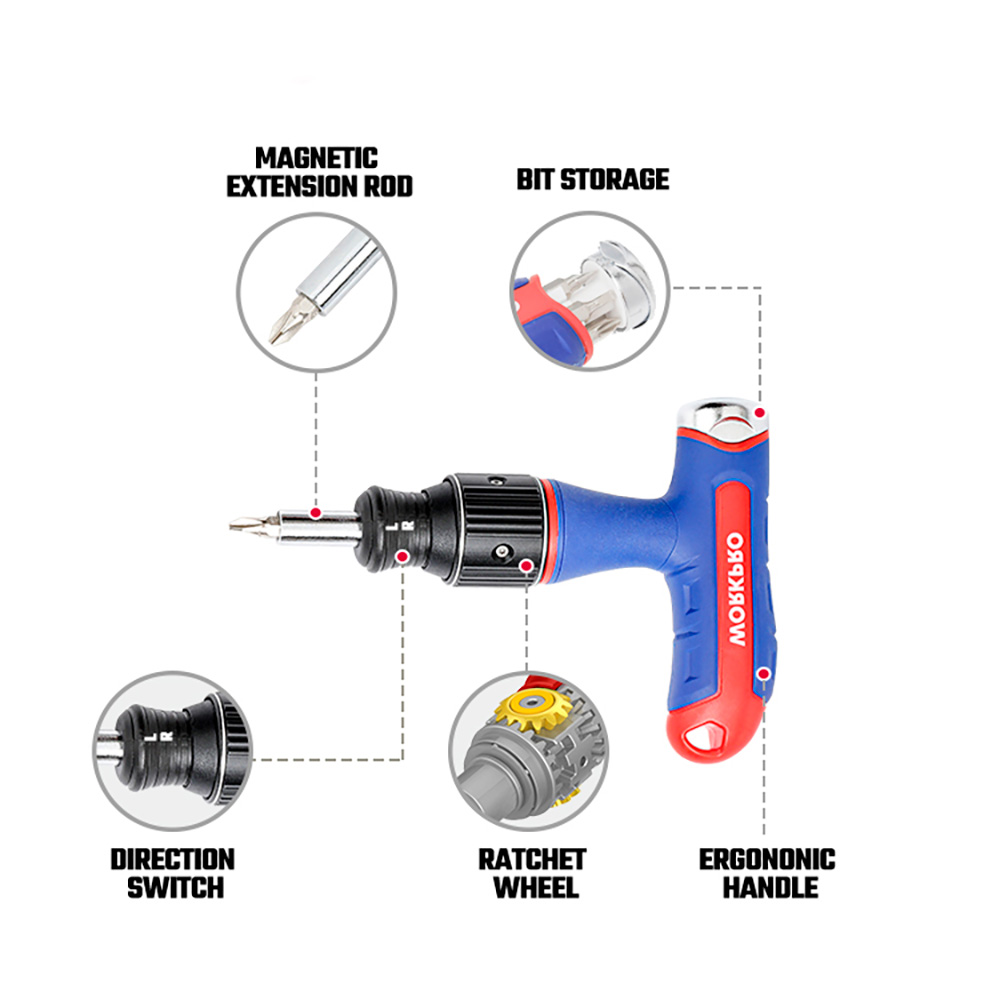 MAGNETIC EXTENSION ROD

BIT STORAGE

L R

WORKPRO

L R

DIRECTION SWITCH

RATCHET WHEEL

ERGONONIC HANDLE